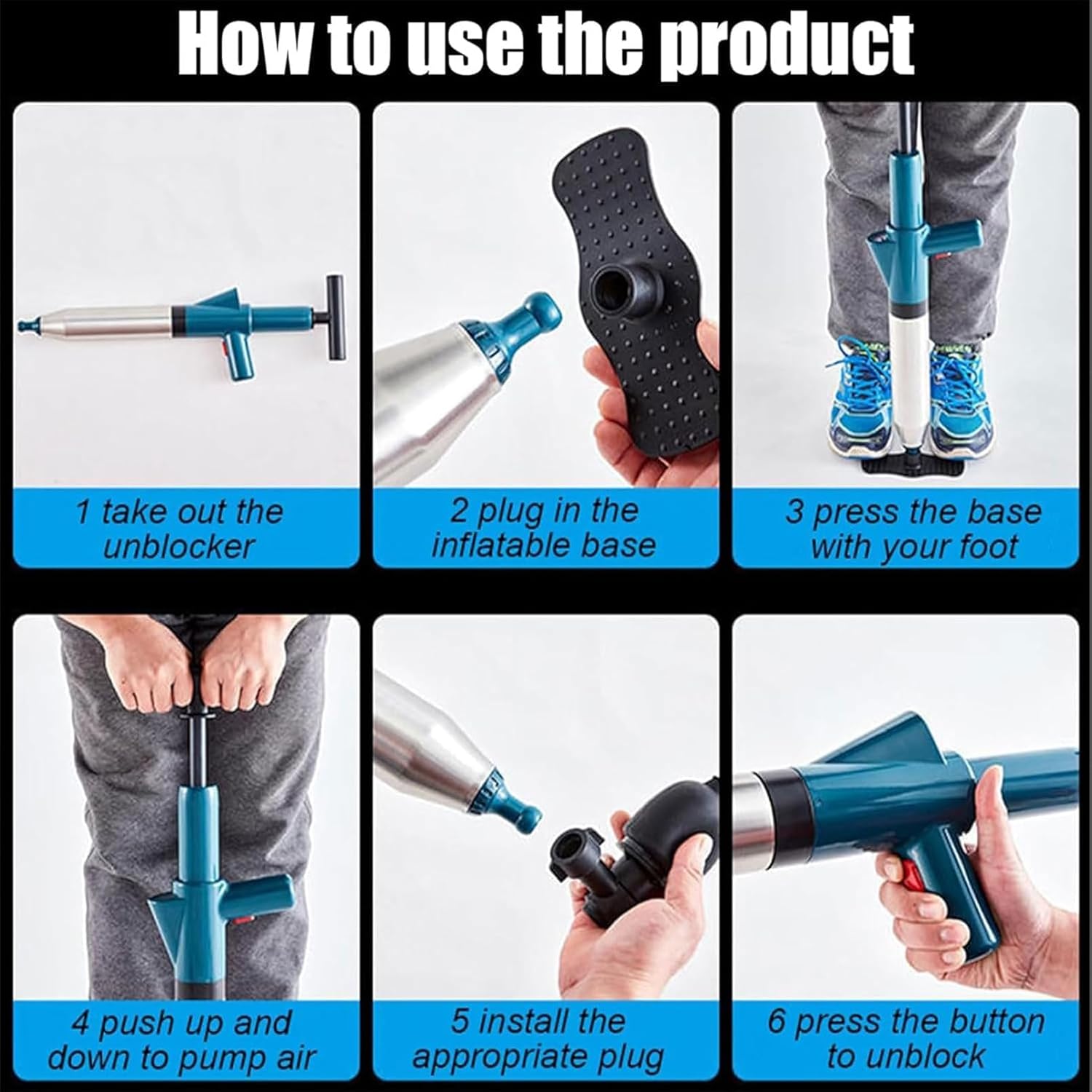 How to use the product

1 take out the unblocker

2 plug in the inflatable base

3 press the base with your foot

4 push up and down to pump air

5 install the appropriate plug

6 press the button to unblock