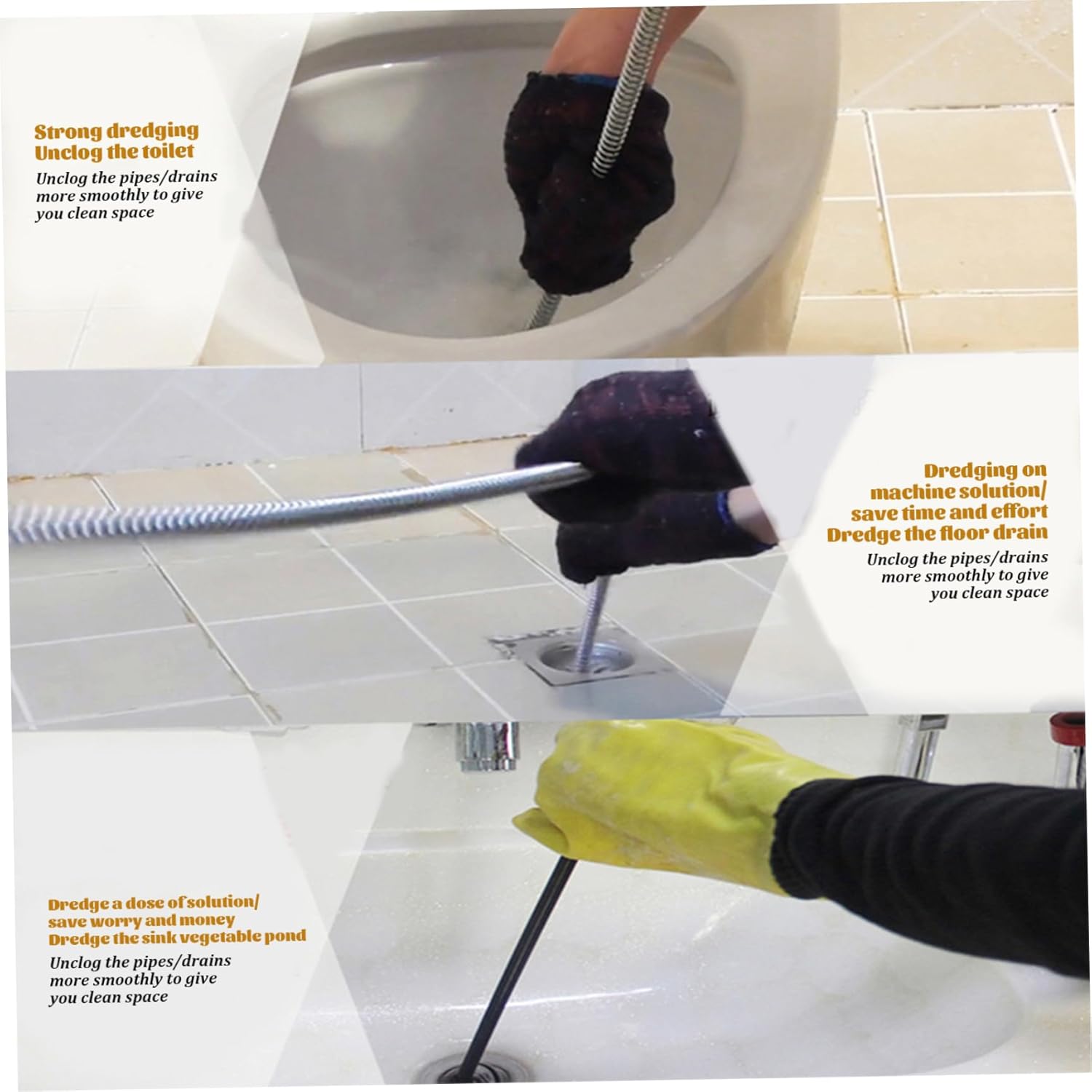 Strong dredging
Unclog the toilet

Unclog the pipes/drains more smoothly to give you clean space

Dredging on machine solution/ save time and effort
Dredge the floor drain

Unclog the pipes/drains more smoothly to give you clean space

Dredge a dose of solution/ save worry and money
Dredge the sink vegetable pond

Unclog the pipes/drains more smoothly to give you clean space