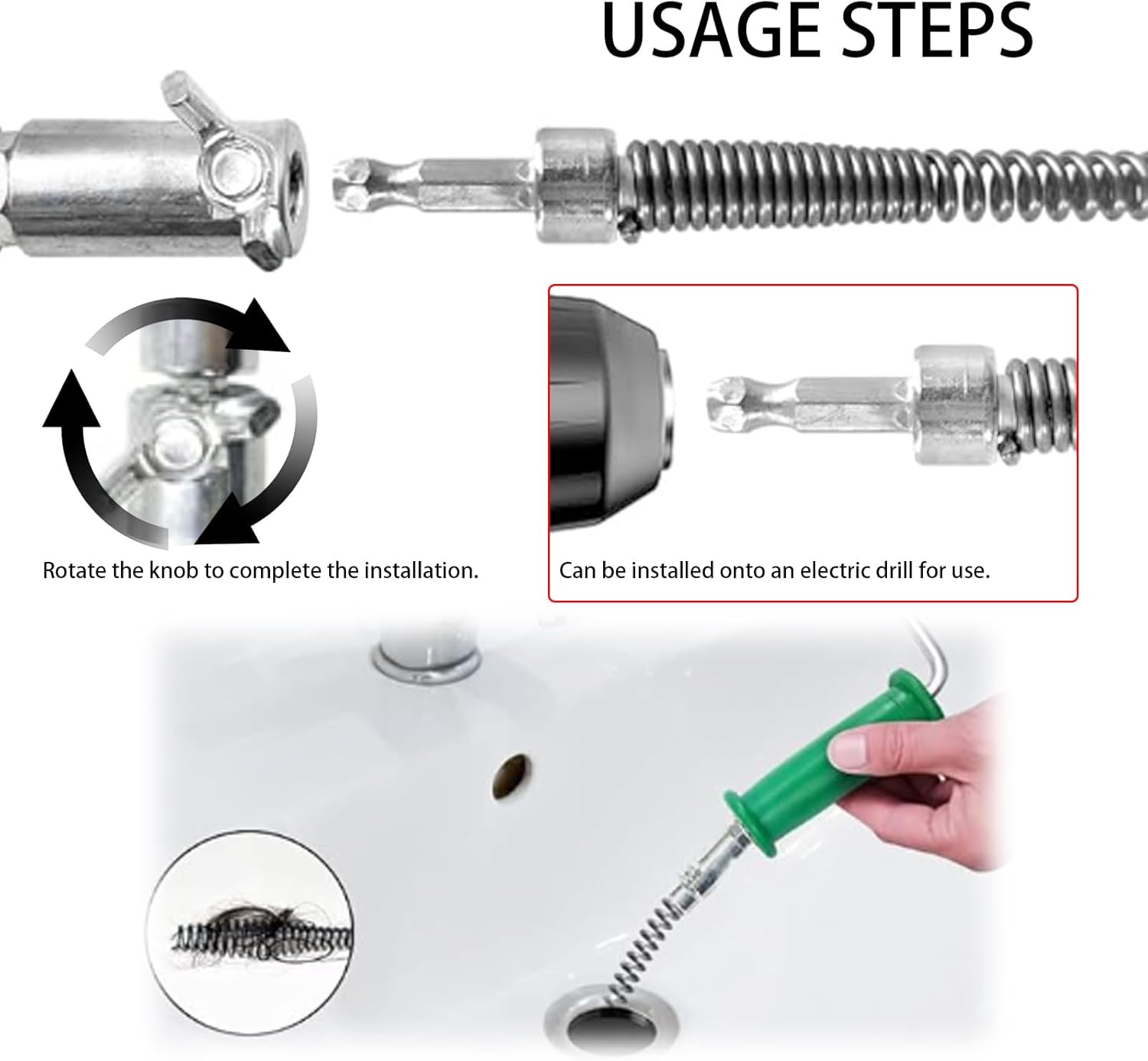 USAGE STEPS

Rotate the knob to complete the installation.

Can be installed onto an electric drill for use.