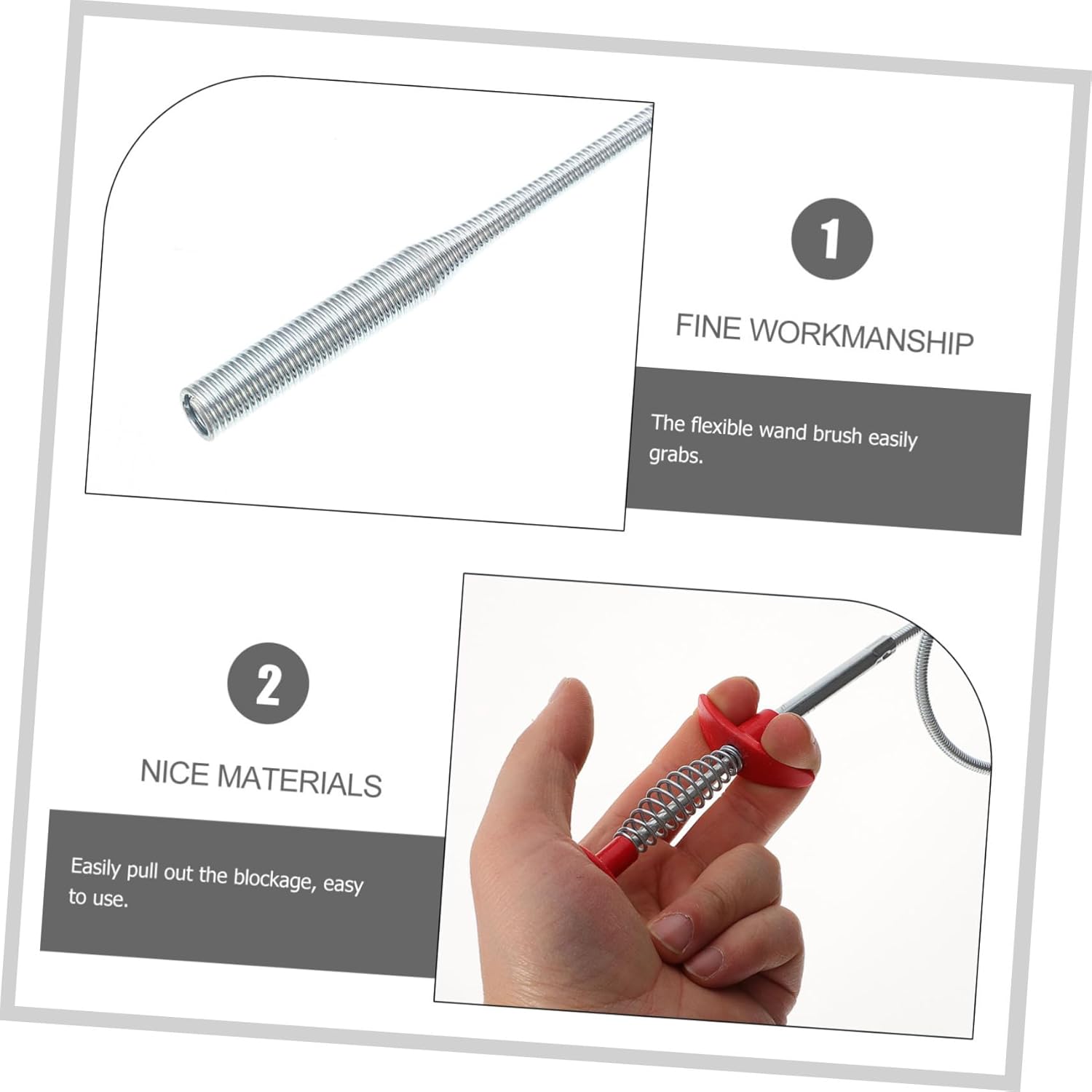 1

FINE WORKMANSHIP

The flexible wand brush easily grabs.

2

NICE MATERIALS

Easily pull out the blockage, easy to use.