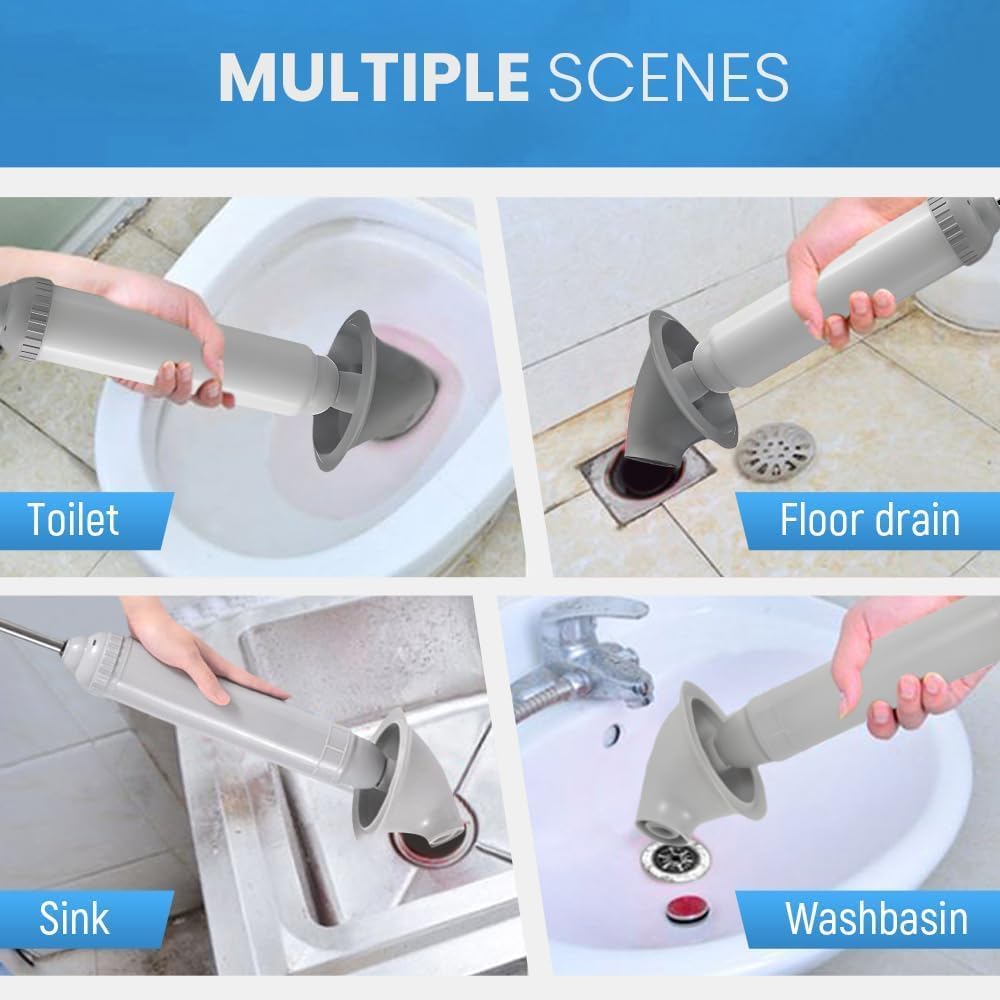 MULTIPLE SCENES

Toilet

Floor drain

Sink

Washbasin