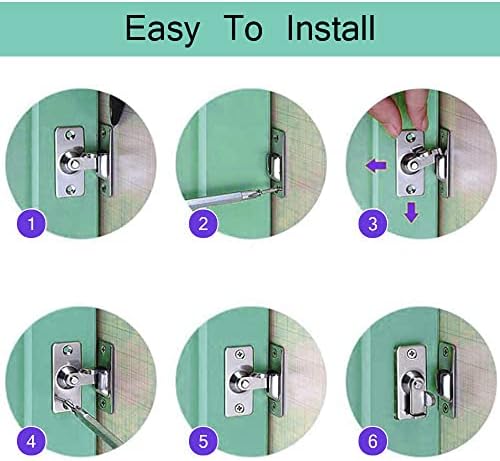 Easy To Install

1

2

3

4

5

6