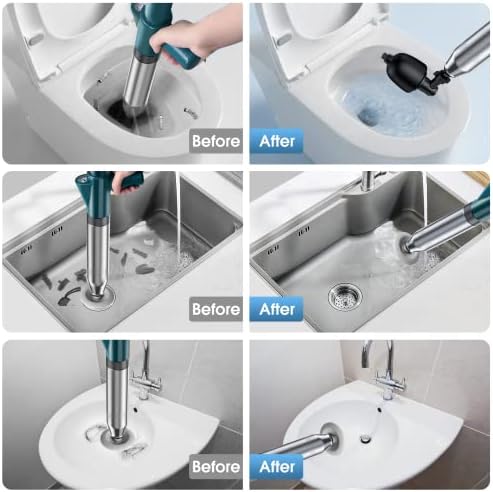 Before
After
Before
After
Before
After