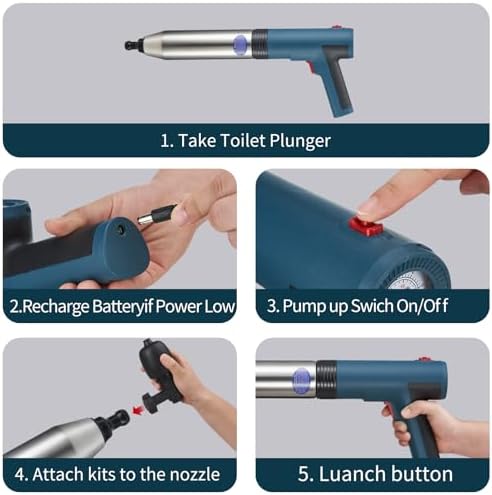 1. Take Toilet Plunger

2.Recharge Batteryif Power Low

3. Pump up Swich On/Off

4. Attach kits to the nozzle

5. Luanch button