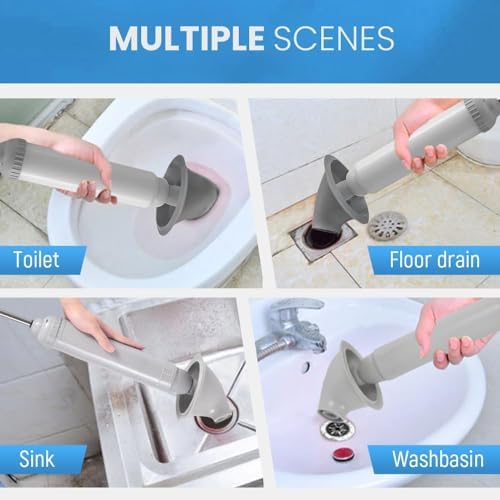 MULTIPLE SCENES

Toilet

Floor drain

Sink

Washbasin