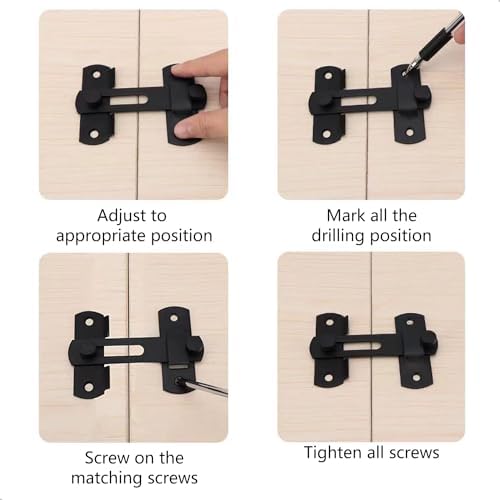 Adjust to appropriate position

Mark all the drilling position

Screw on the matching screws

Tighten all screws