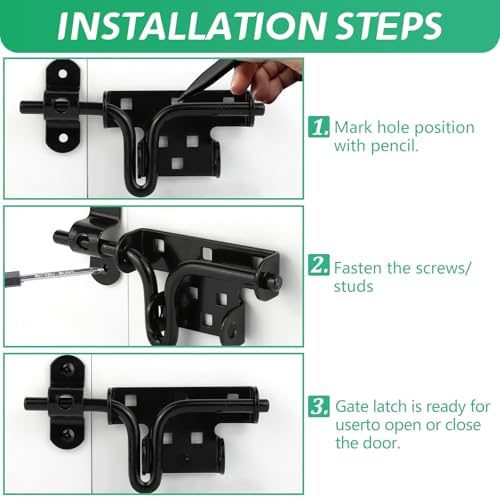 INSTALLATION STEPS

1. Mark hole position with pencil.

2. Fasten the screws/ studs

3. Gate latch is ready for userto open or close the door.