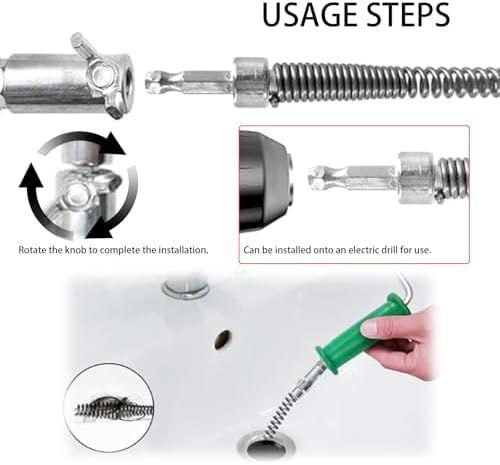 USAGE STEPS

Rotate the knob to complete the installation.

Can be installed onto an electric drill for use.