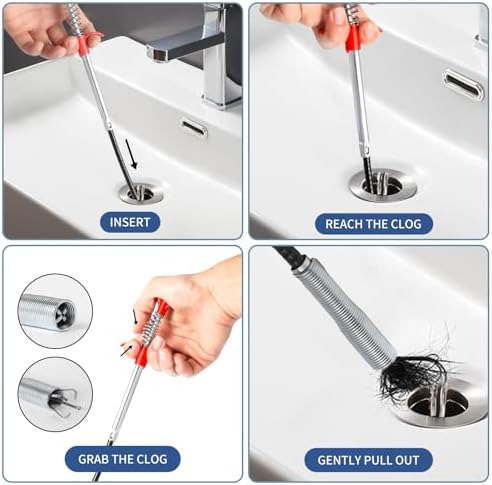 INSERT

REACH THE CLOG

GRAB THE CLOG

GENTLY PULL OUT