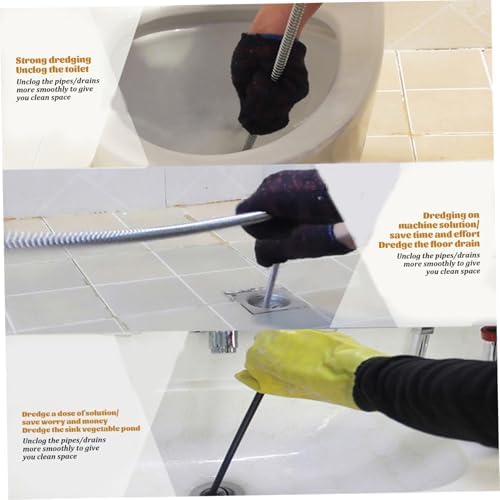 Strong dredging
Unclog the toilet

Unclog the pipes/drains more smoothly to give you clean space

Dredging on machine solution/ save time and effort
Dredge the floor drain

Unclog the pipes/drains more smoothly to give you clean space

Dredge a dose of solution/ save worry and money
Dredge the sink vegetable pond

Unclog the pipes/drains more smoothly to give you clean space